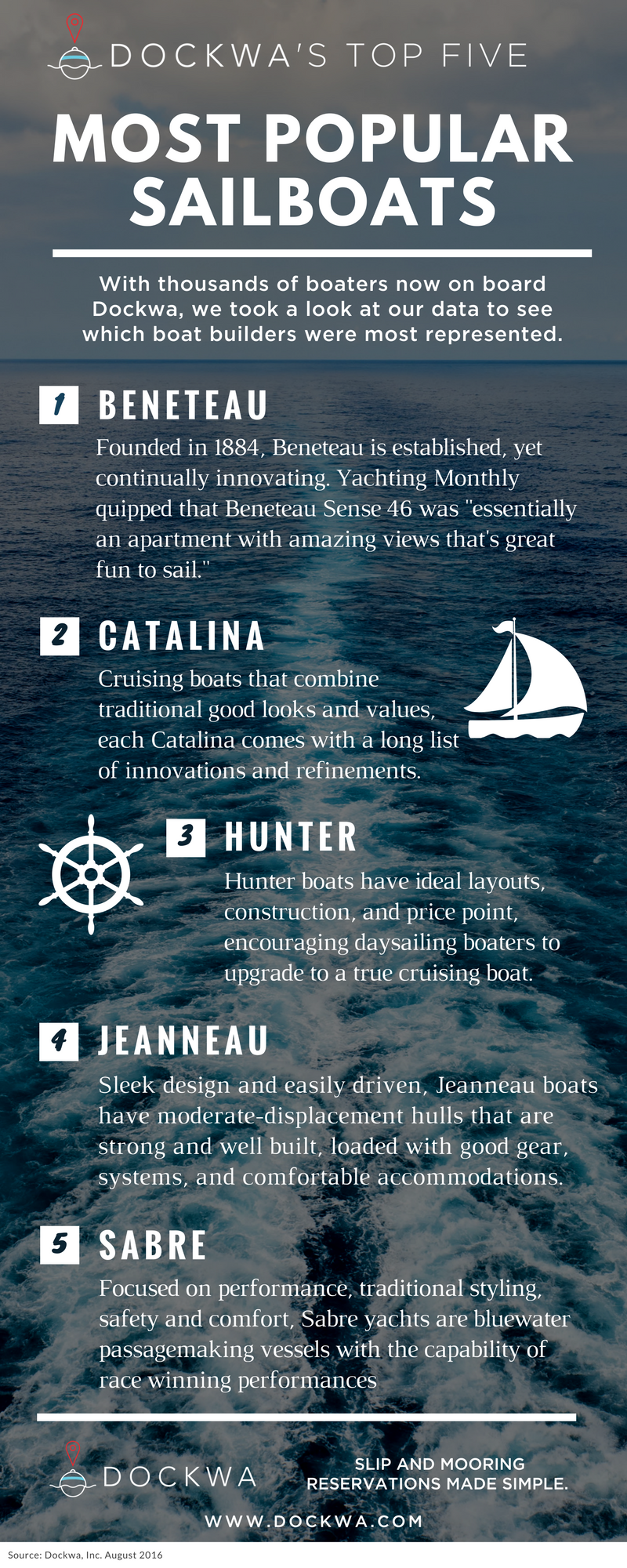 DOCKWA'S TOP FIVE

MOST POPULAR SAILBOATS

With thousands of boaters now on board Dockwa, we took a look at our data to see which boat builders were most represented.

1 BENETEAU

Founded in 1884, Beneteau is established, yet continually innovating. Yachting Monthly quipped that Beneteau Sense 46 was "essentially an apartment with amazing views that's great fun to sail."

2 CATALINA

Cruising boats that combine traditional good looks and values, each Catalina comes with a long list of innovations and refinements.

3 HUNTER

Hunter boats have ideal layouts, construction, and price point, encouraging daysailing boaters to upgrade to a true cruising boat.

4 JEANNEAU

Sleek design and easily driven, Jeanneau boats have moderate-displacement hulls that are strong and well built, loaded with good gear, systems, and comfortable accommodations.

5 SABRE

Focused on performance, traditional styling, safety and comfort, Sabre yachts are bluewater passagemaking vessels with the capability of race winning performances

DOCKWA

SLIP AND MOORING RESERVATIONS MADE SIMPLE.

WWW.DOCKWA.COM

Source: Dockwa, Inc. August 2016