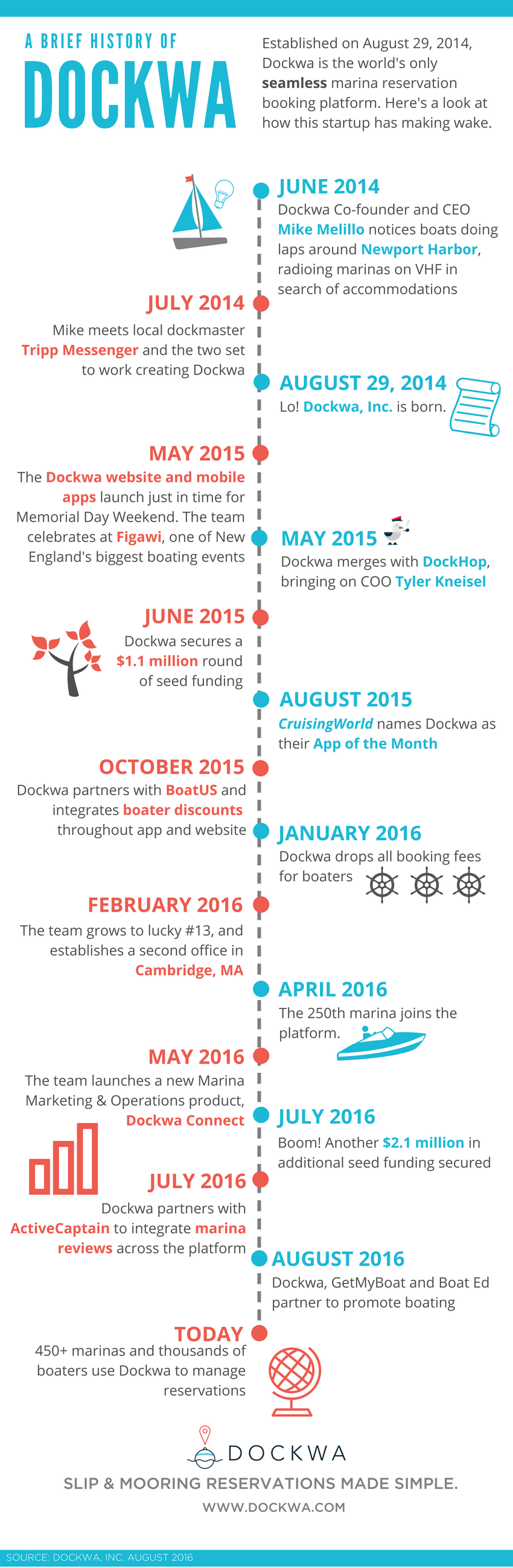 A BRIEF HISTORY OF
DOCKWA

Established on August 29, 2014, Dockwa is the world's only seamless marina reservation booking platform. Here's a look at how this startup has making wake.

JUNE 2014
Dockwa Co-founder and CEO Mike Melillo notices boats doing laps around Newport Harbor, radioing marinas on VHF in search of accommodations

JULY 2014
Mike meets local dockmaster Tripp Messenger and the two set to work creating Dockwa

AUGUST 29, 2014
Lo! Dockwa, Inc. is born.

MAY 2015
The Dockwa website and mobile apps launch just in time for Memorial Day Weekend. The team celebrates at Figawi, one of New England's biggest boating events

MAY 2015
Dockwa merges with DockHop, bringing on COO Tyler Kneisel

JUNE 2015
Dockwa secures a $1.1 million round of seed funding

AUGUST 2015
CruisingWorld names Dockwa as their App of the Month

OCTOBER 2015
Dockwa partners with BoatUS and integrates boater discounts throughout app and website

JANUARY 2016
Dockwa drops all booking fees for boaters

FEBRUARY 2016
The team grows to lucky #13, and establishes a second office in Cambridge, MA

APRIL 2016
The 250th marina joins the platform.

MAY 2016
The team launches a new Marina Marketing & Operations product, Dockwa Connect

JULY 2016
Boom! Another $2.1 million in additional seed funding secured

JULY 2016
Dockwa partners with ActiveCaptain to integrate marina reviews across the platform

AUGUST 2016
Dockwa, GetMyBoat and Boat Ed partner to promote boating

TODAY
450+ marinas and thousands of boaters use Dockwa to manage reservations

DOCKWA
SLIP & MOORING RESERVATIONS MADE SIMPLE.
WWW.DOCKWA.COM

SOURCE: DOCKWA, INC. AUGUST 2016